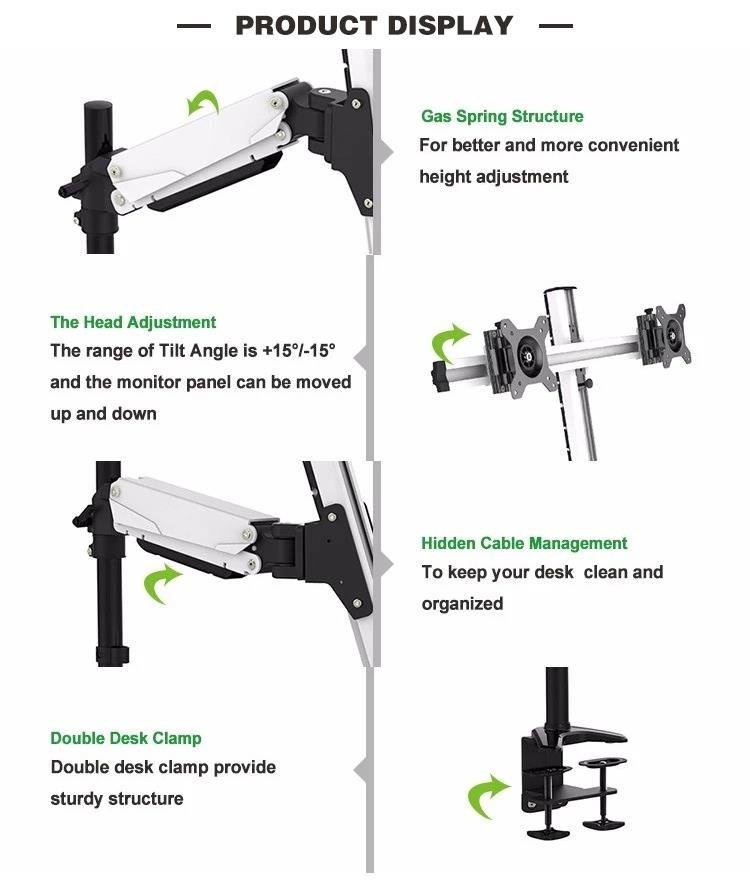 — PRODUCT DISPLAY —

Gas Spring Structure
For better and more convenient height adjustment

The Head Adjustment
The range of Tilt Angle is +15°/-15° and the monitor panel can be moved up and down

Hidden Cable Management
To keep your desk  clean and organized

Double Desk Clamp
Double desk clamp provide sturdy structure